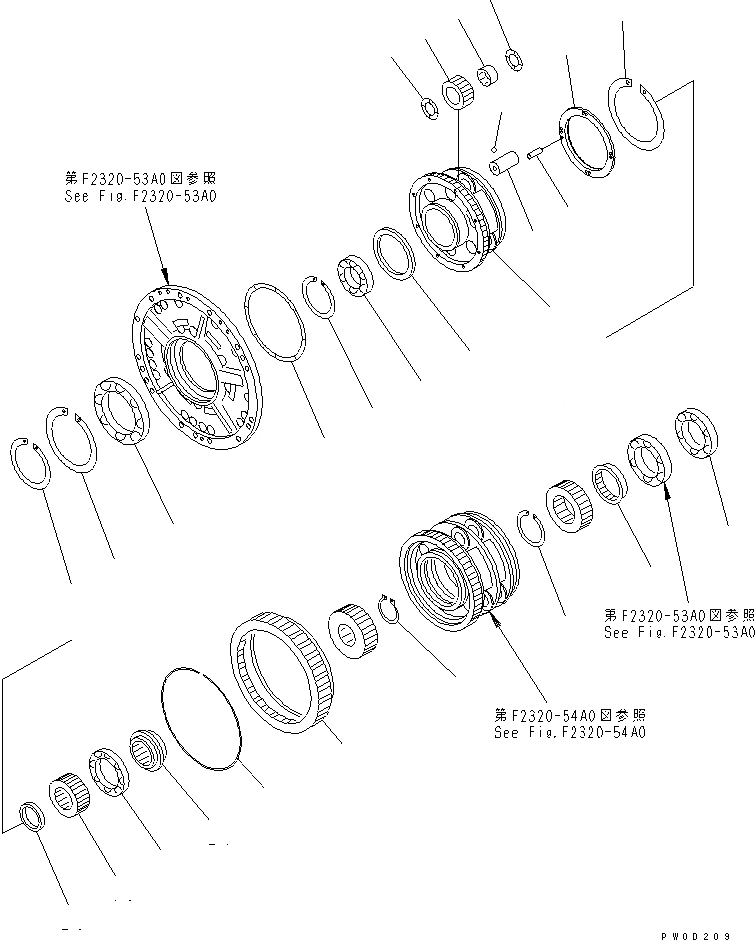 第F2320-53A0図参照
See Fig.F2320-53A0

第F2320-53A0図参照
See Fig.F2320-53A0

第F2320-54A0図参照
See Fig.F2320-54A0

PW0D209