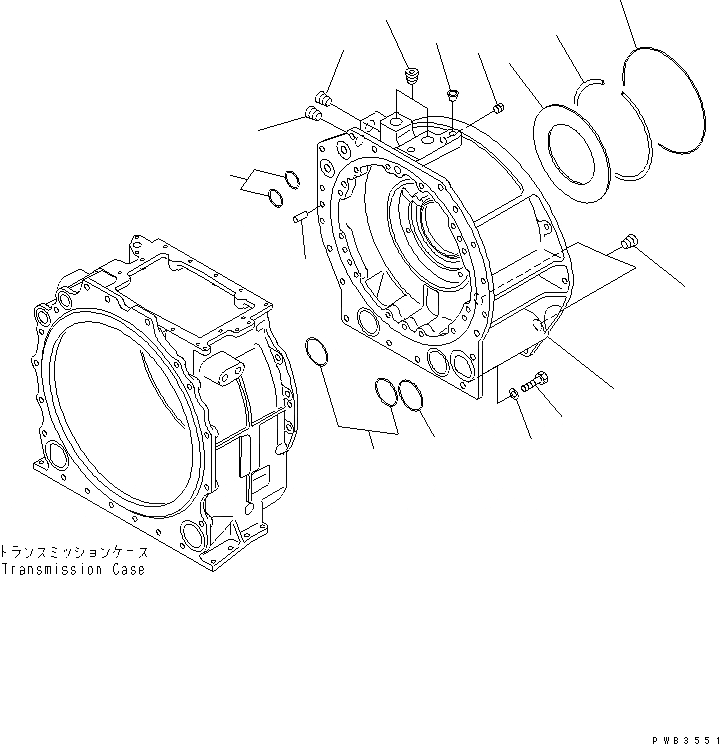 トランスミッションケース
Transmission Case

PWB3551