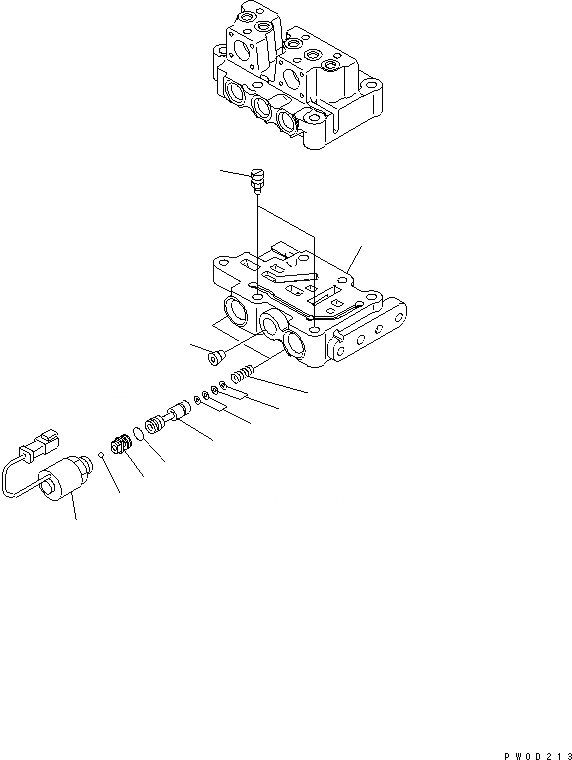 PW0D213