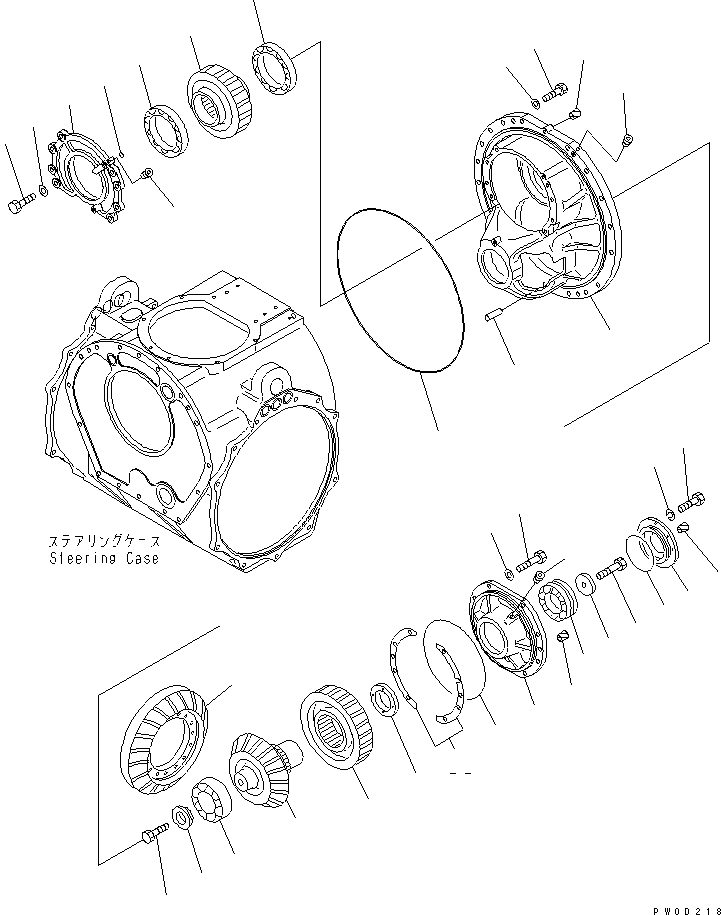 ステアリングケース
Steering Case

PW0D218