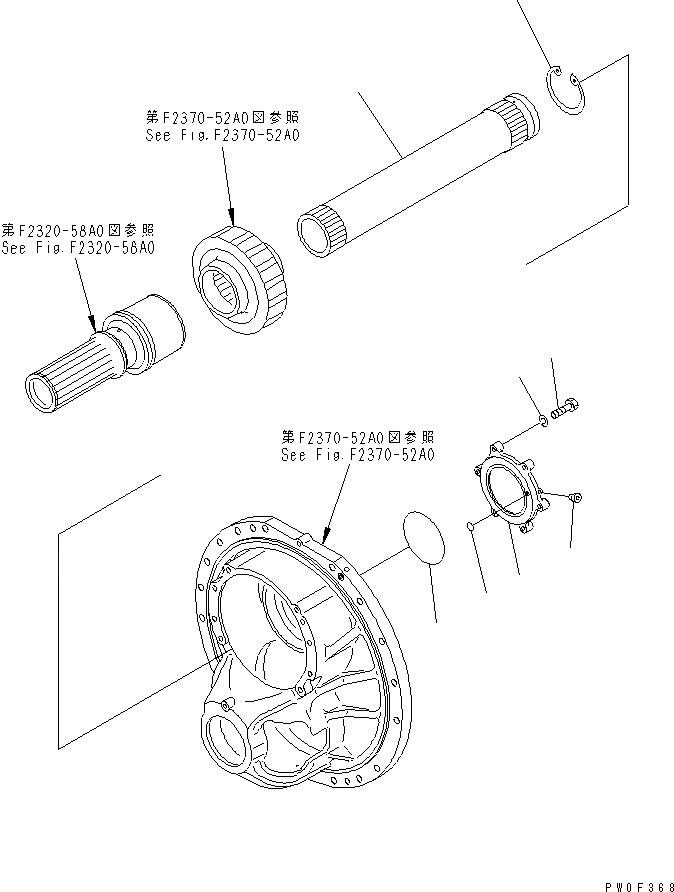 第F2370-52A0図参照
See Fig.F2370-52A0

第F2320-58A0図参照
See Fig.F2320-58A0

第F2370-52A0図参照
See Fig.F2370-52A0

PW0F368