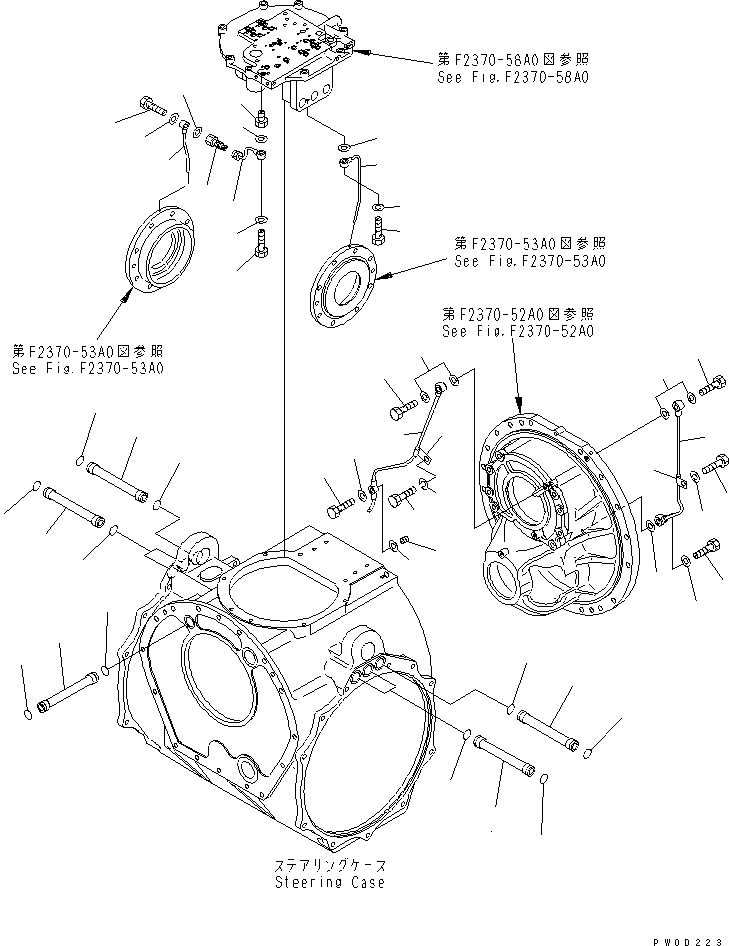 第F2370-58A0図参照
See Fig.F2370-58A0

第F2370-53A0図参照
See Fig.F2370-53A0

第F2370-52A0図参照
See Fig.F2370-52A0

第F2370-53A0図参照
See Fig.F2370-53A0

ステアリングケース
Steering Case

PW0D223