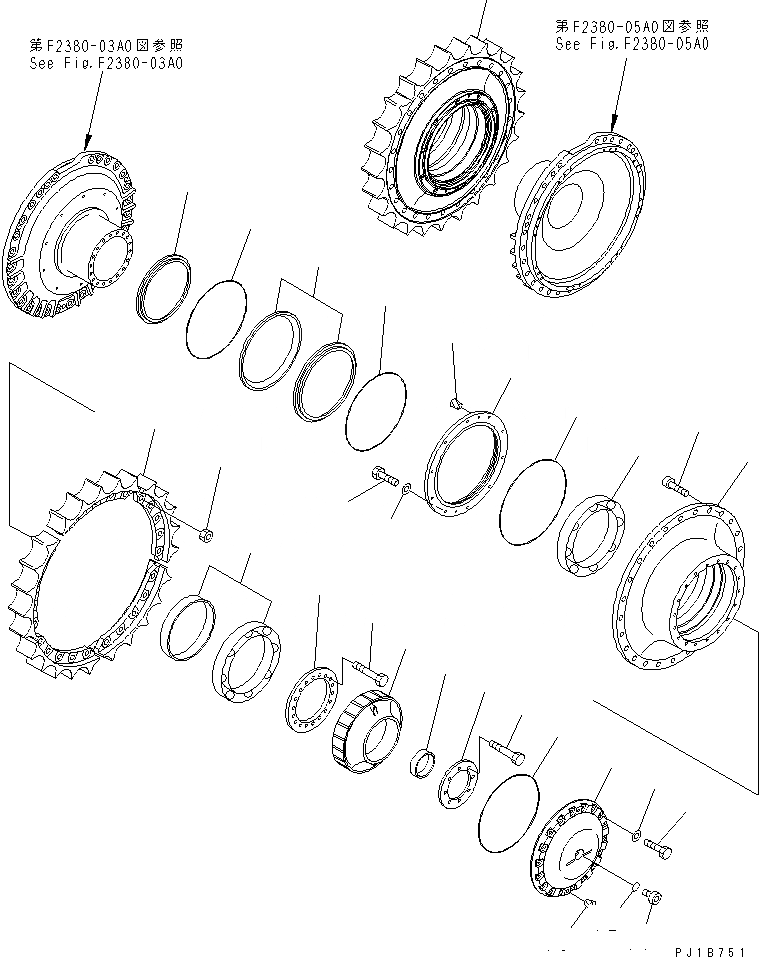 第F2380-03A0図参照
See Fig.F2380-03A0

第F2380-05A0図参照
See Fig.F2380-05A0

PJ1B751