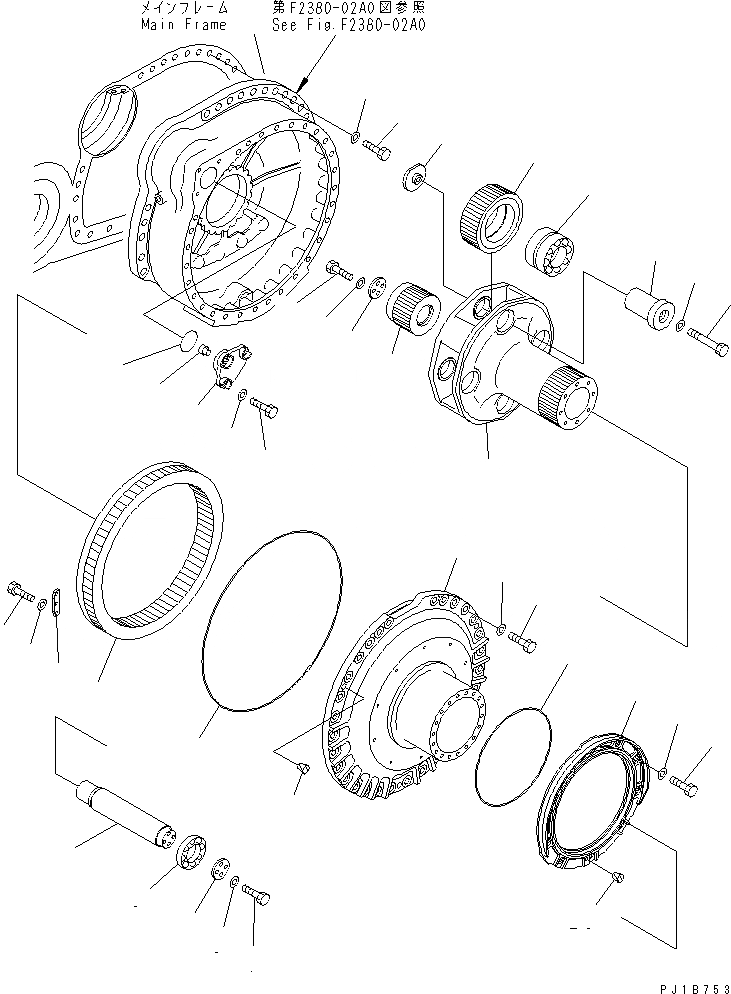 メインフレーム
Main Frame

第F2380-02A0図参照
See Fig.F2380-02A0

PJ1B753