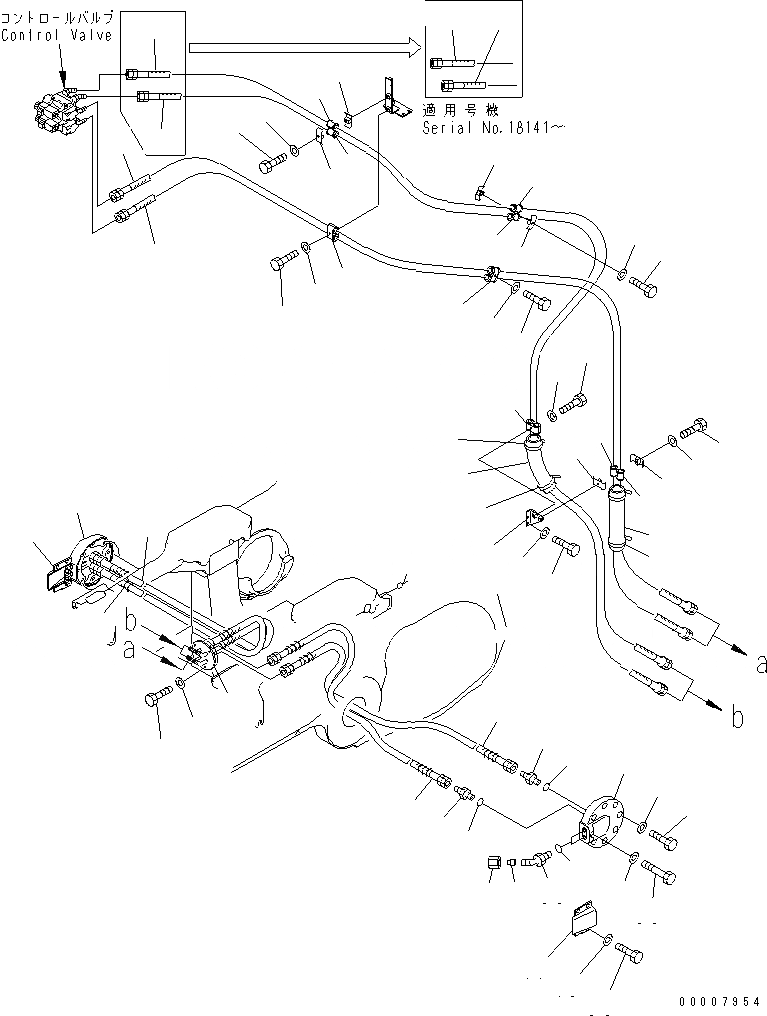 コントロールバルブ
Control Valve

適用号機
Serial No.18141～

b
a

a
b

00007954