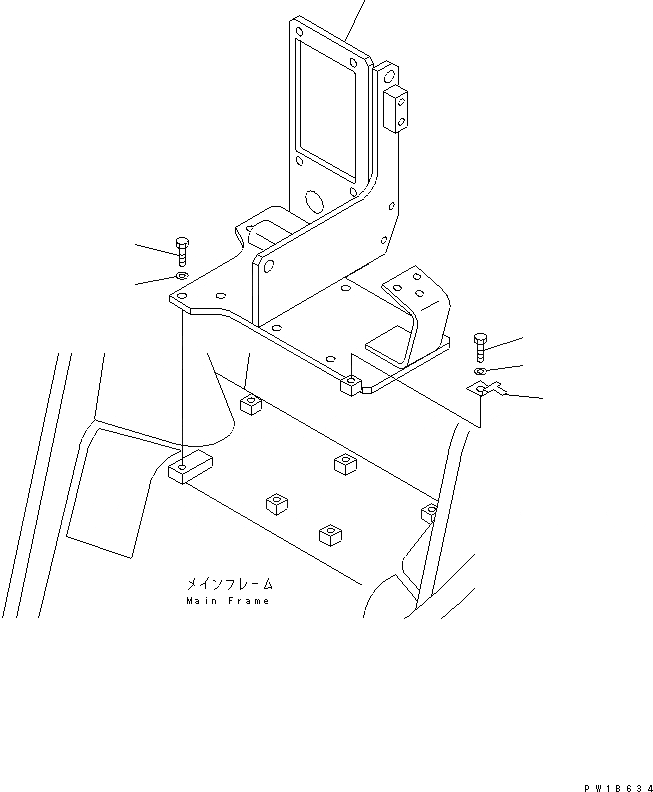 メインフレーム
Main Frame

PW1B634