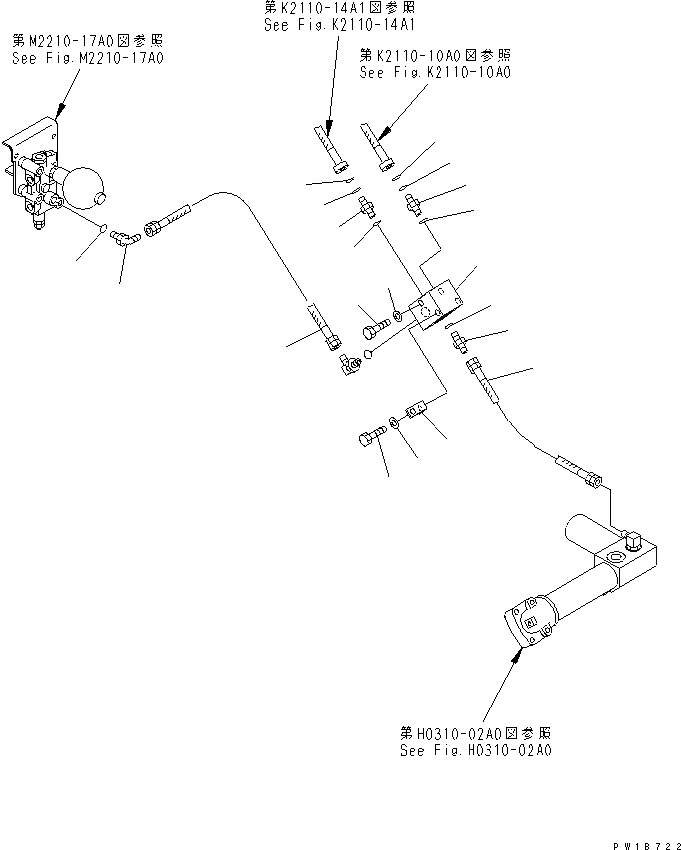 第K2110-14A1図参照
See Fig.K2110-14A1

第M2210-17A0図参照
See Fig.M2210-17A0

第K2110-10A0図参照
See Fig.K2110-10A0

第H0310-02A0図参照
See Fig.H0310-02A0

PW18722