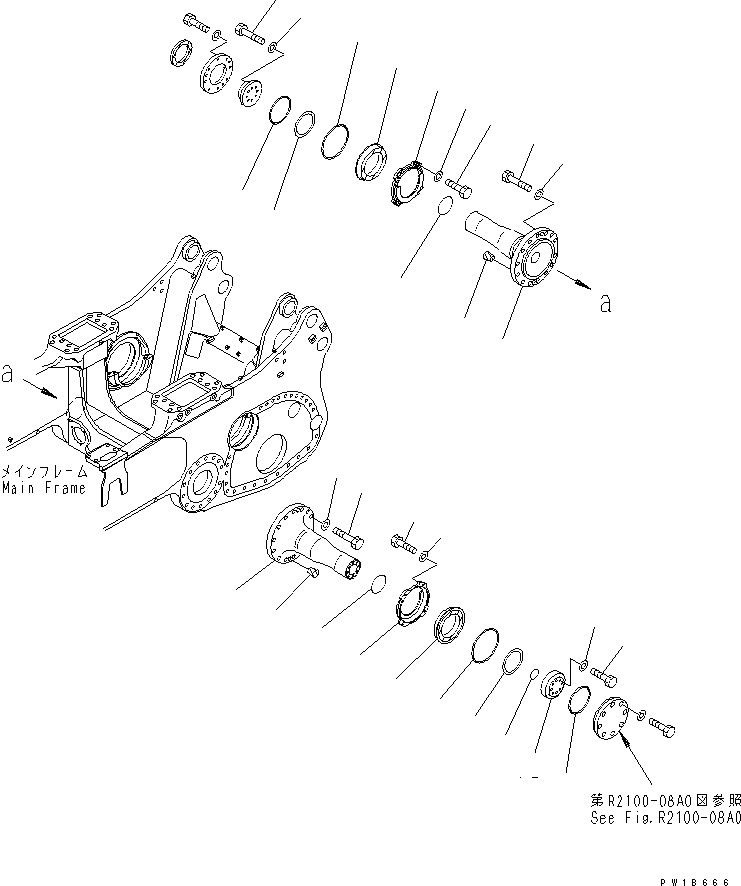 a

a

メインフレーム
Main Frame

第R2100-08A0図参照
See Fig.R2100-08A0

PW18666