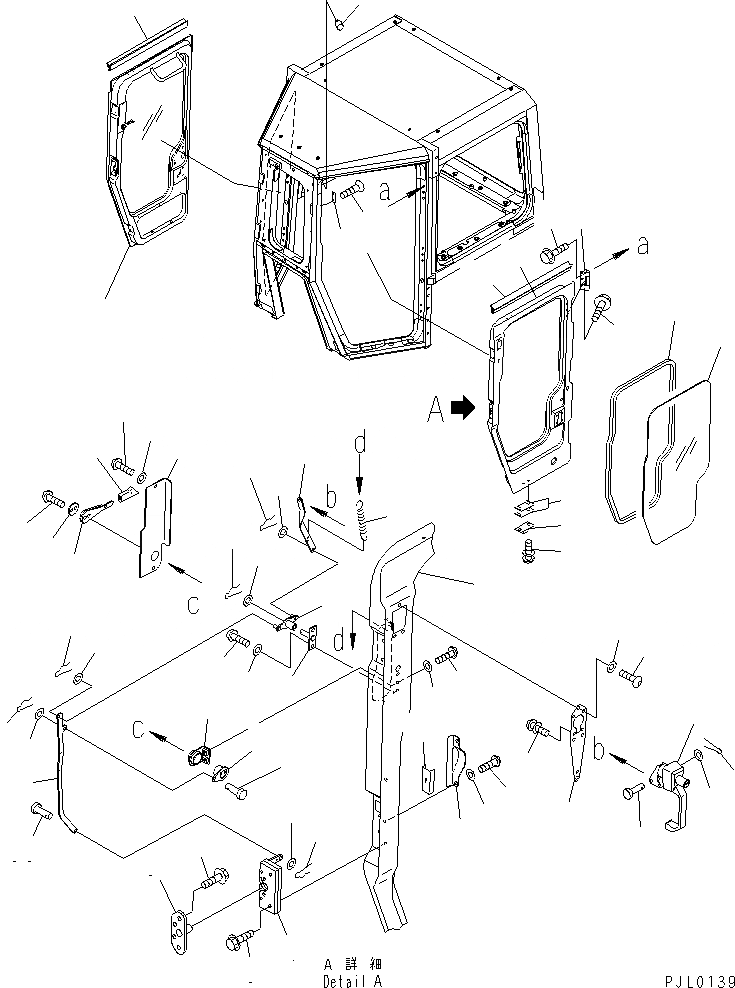 a
a
A
d
b
c
d
c
b
A 詳細
Detail A
PJL0139