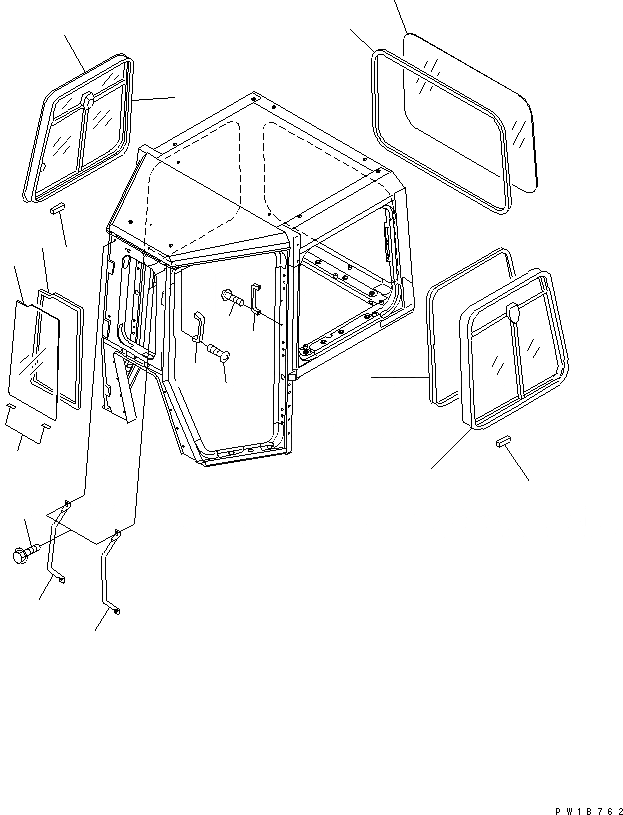 PW1B762