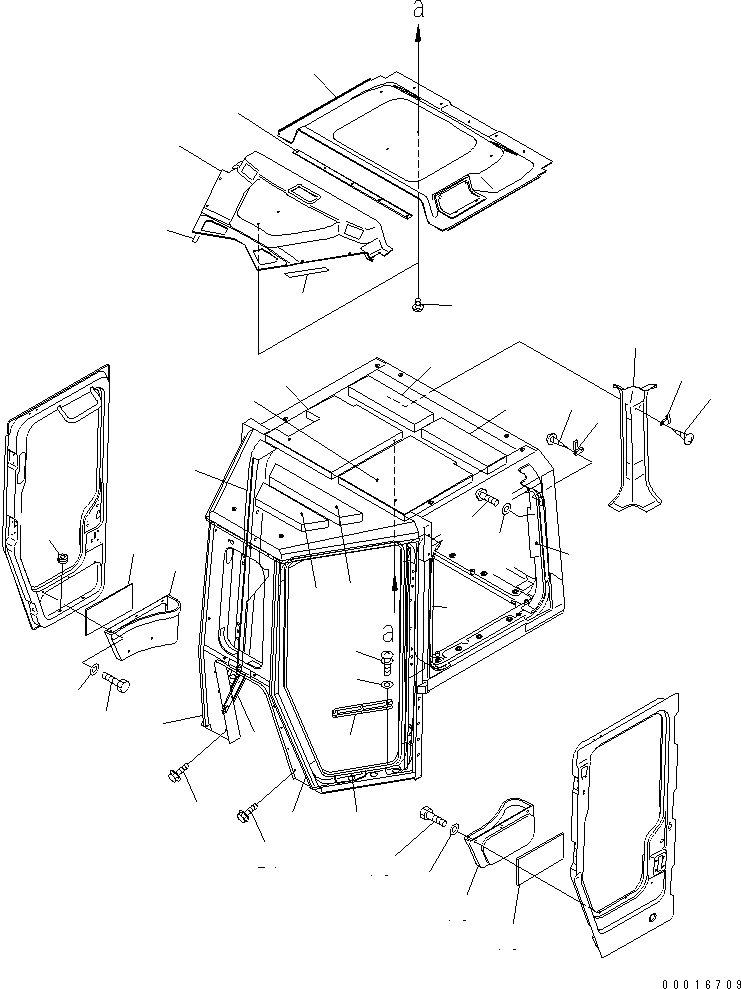 a

a

00016709