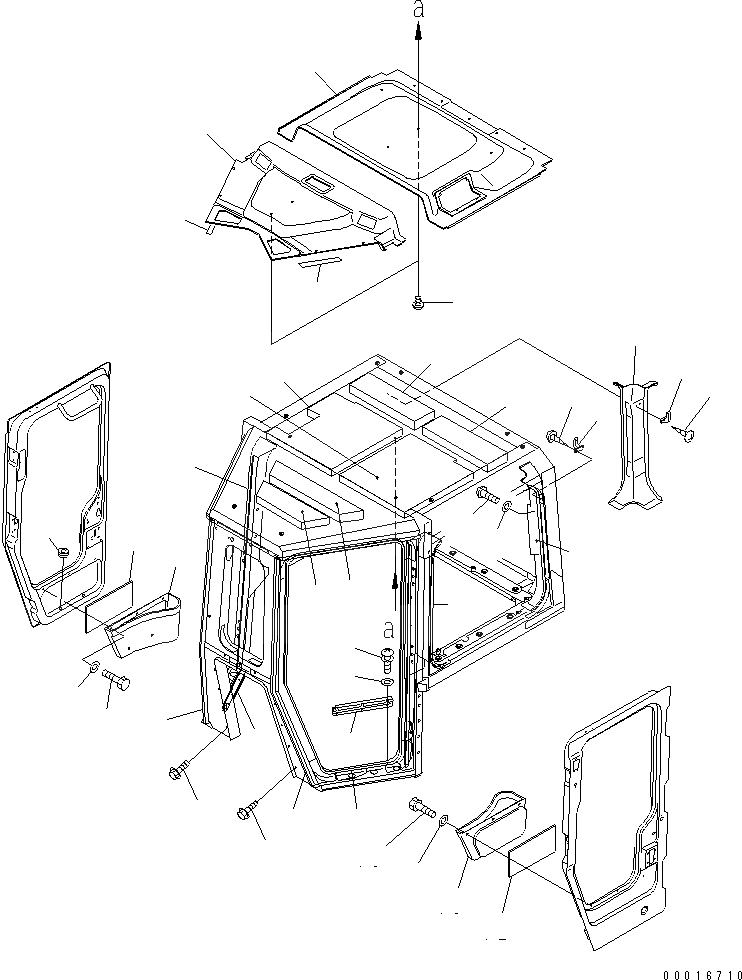 a
a
00016710