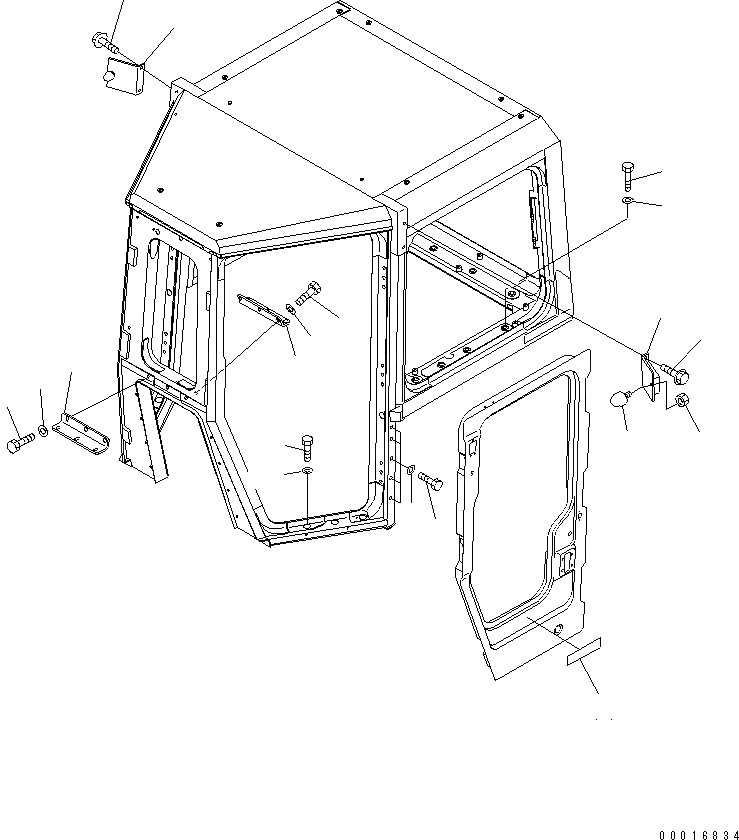 00016834