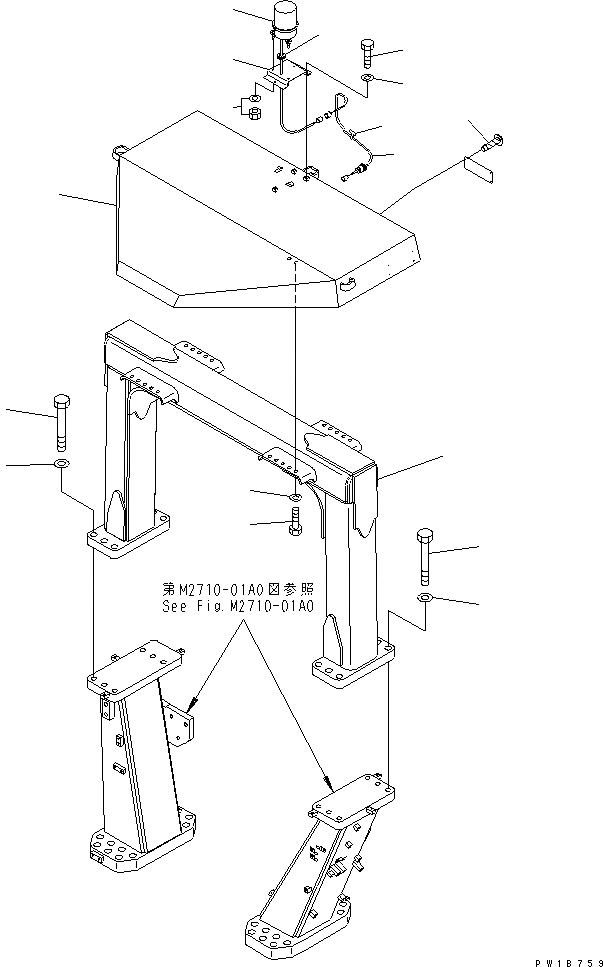 第M2710-01A0図参照
See Fig.M2710-01A0

PW18759