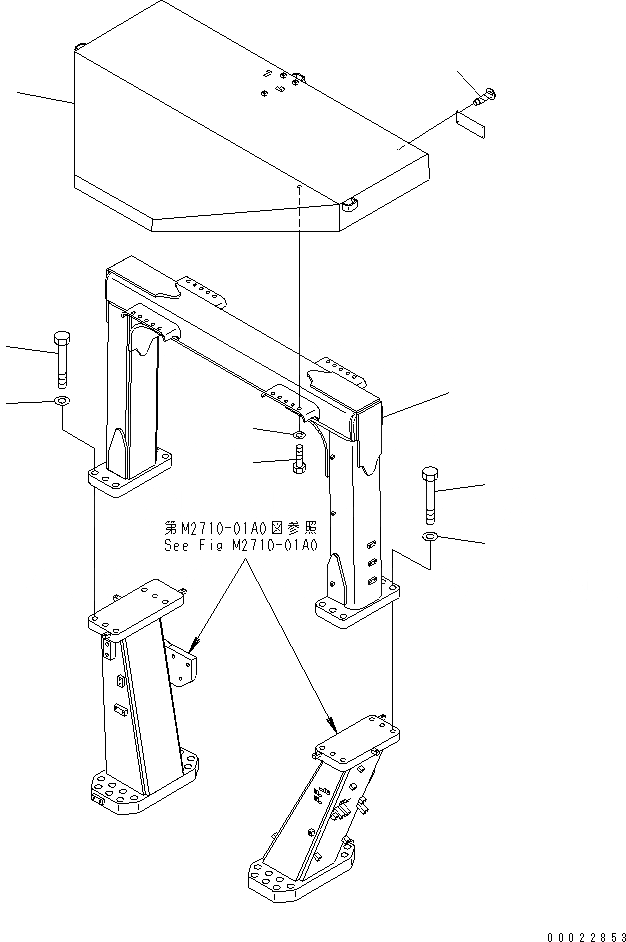 第M2710-01A0図参照
See Fig M2710-01A0

00022853