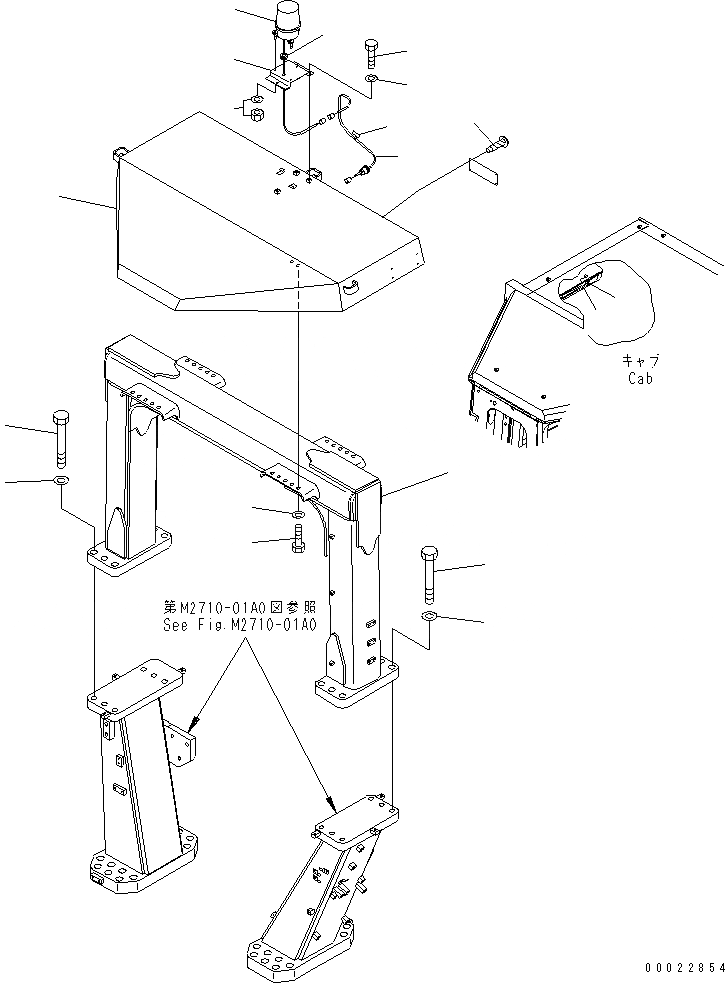 キャブ
Cab

第M2710-01A0図参照
See Fig.M2710-01A0

00022854