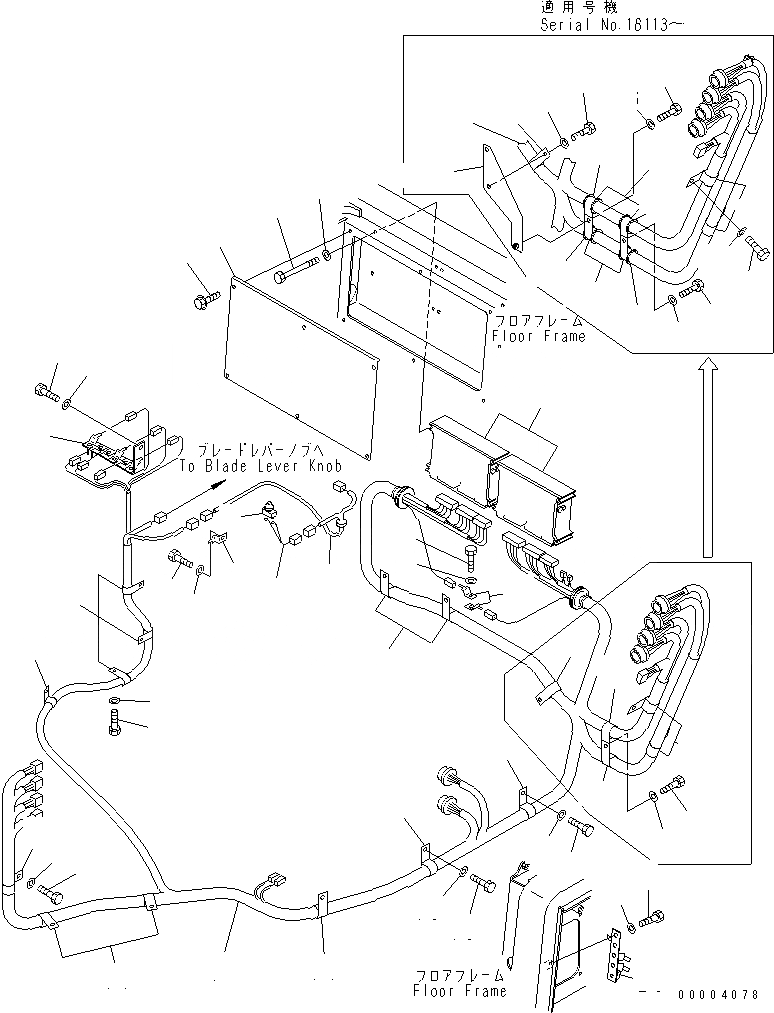 適用号機
Serial No.18113～

フロアフレーム
Floor Frame

ブレードレバーノブへ
To Blade Lever Knob

フロアフレーム
Floor Frame

00004078