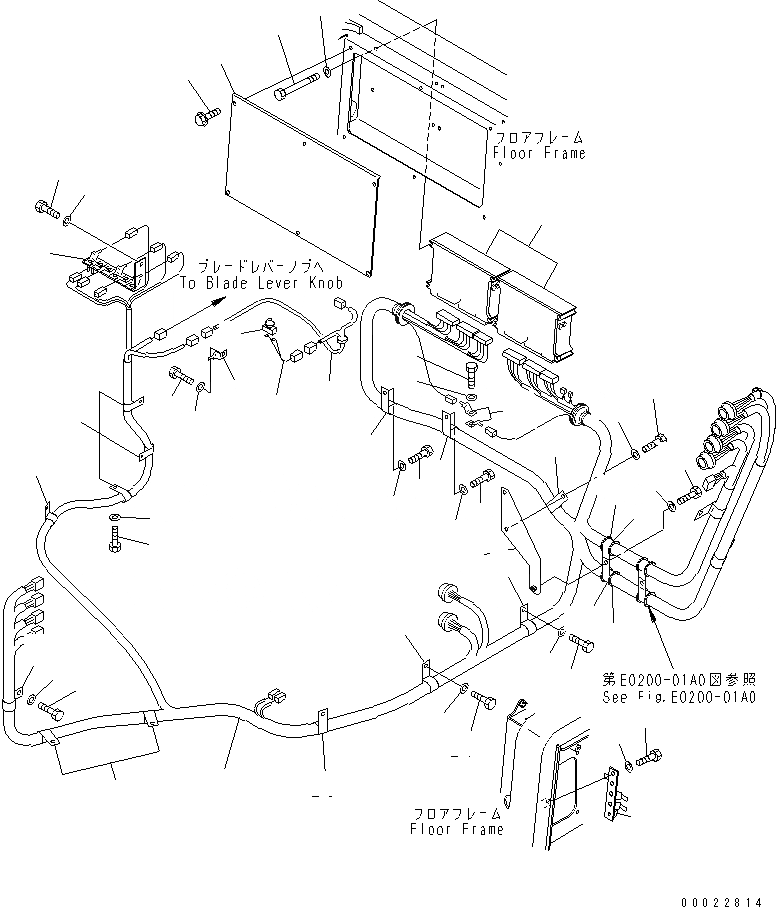 フロアフレーム
Floor Frame

ブレードレバーノブへ
To Blade Lever Knob

第E0200-01A0図参照
See Fig.E0200-01A0

フロアフレーム
Floor Frame

00022814