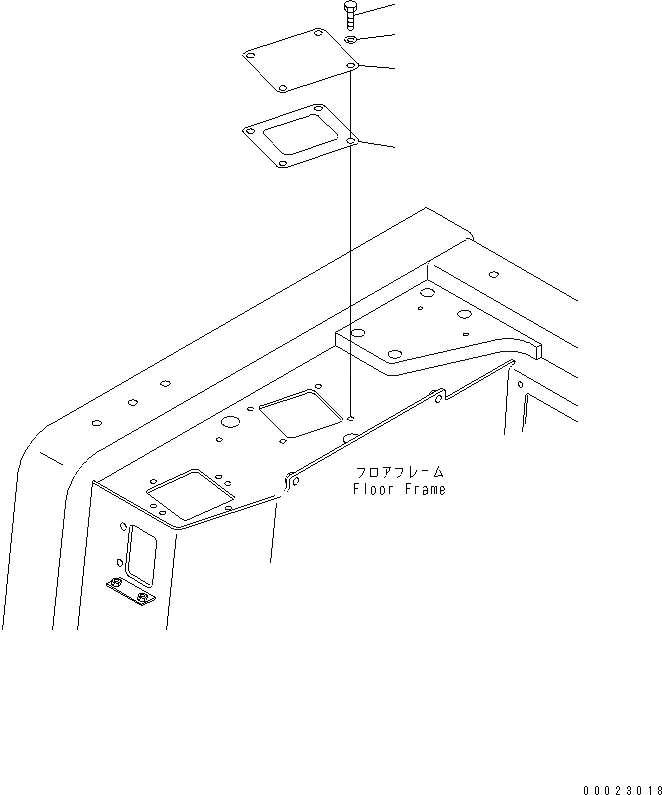 フロアフレーム
Floor Frame

00023018