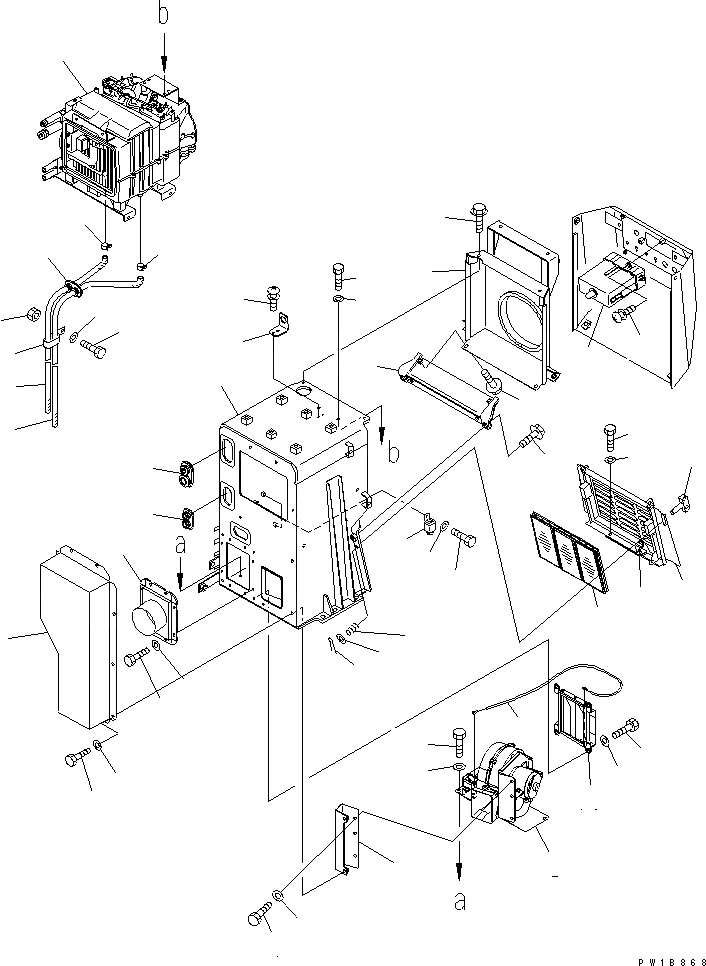 b
b
a
a
PW18868