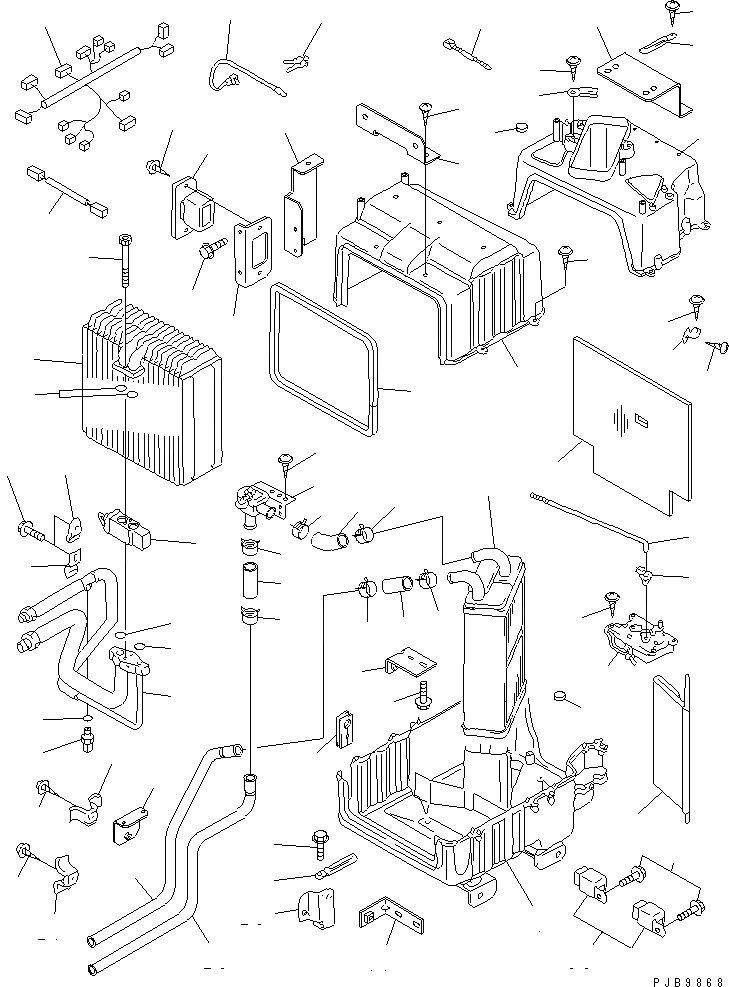 PJB9868