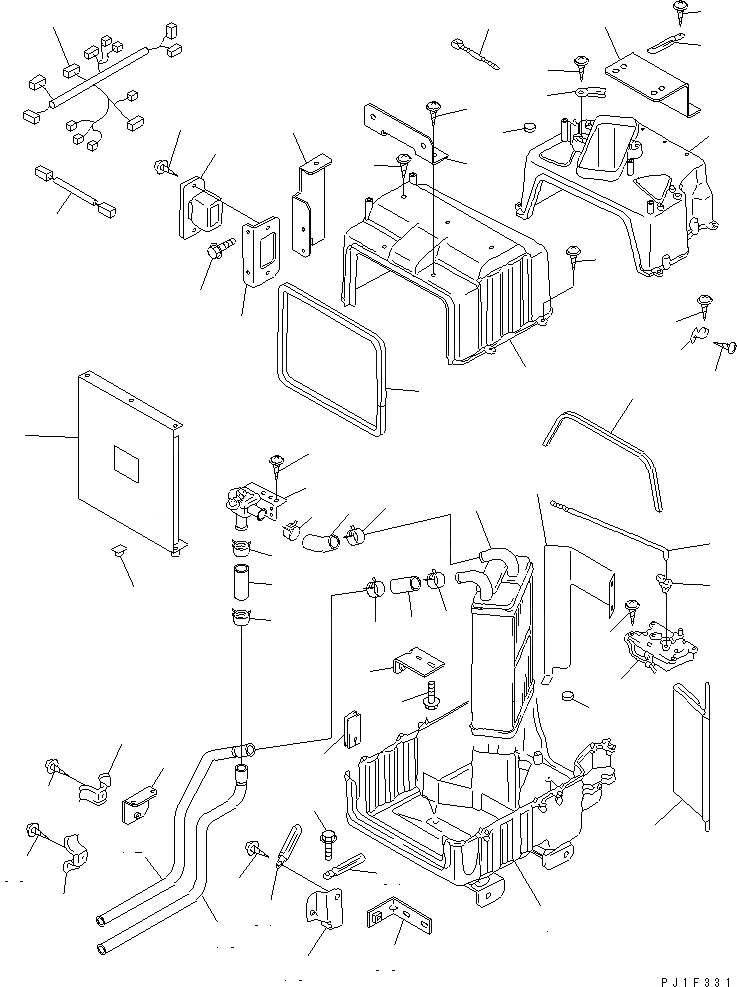 PJ1F331