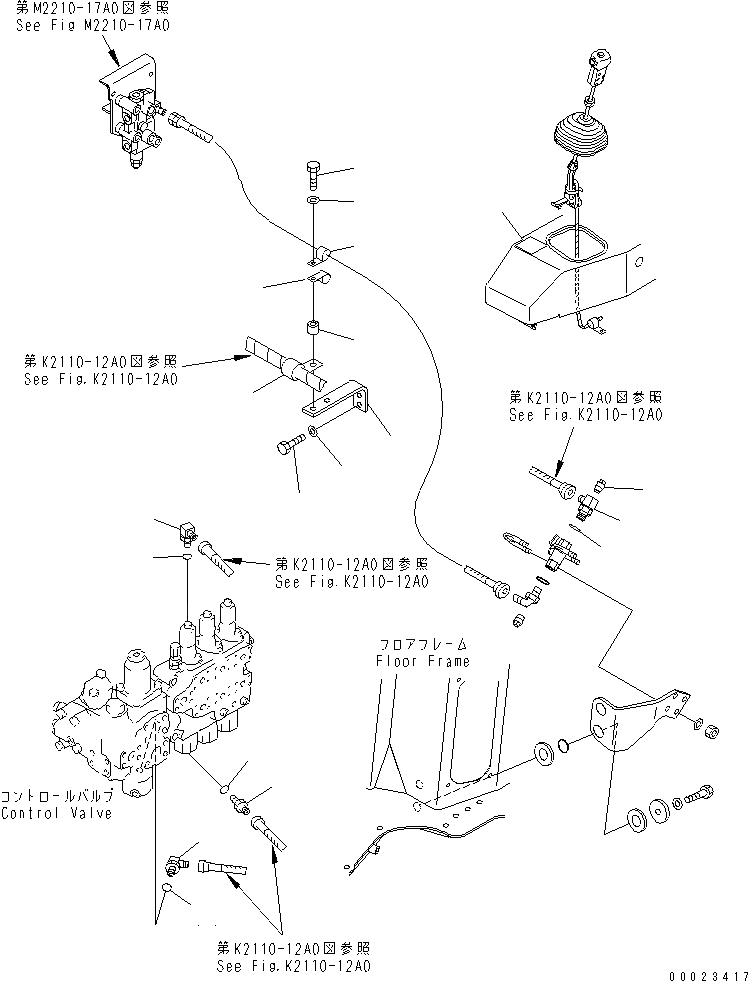 第M2210-17A0図参照
See Fig M2210-17A0

第K2110-12A0図参照
See Fig.K2110-12A0

第K2110-12A0図参照
See Fig.K2110-12A0

第K2110-12A0図参照
See Fig.K2110-12A0

フロアフレーム
Floor Frame

コントロールバルブ
Control Valve

第K2110-12A0図参照
See Fig.K2110-12A0

00023417