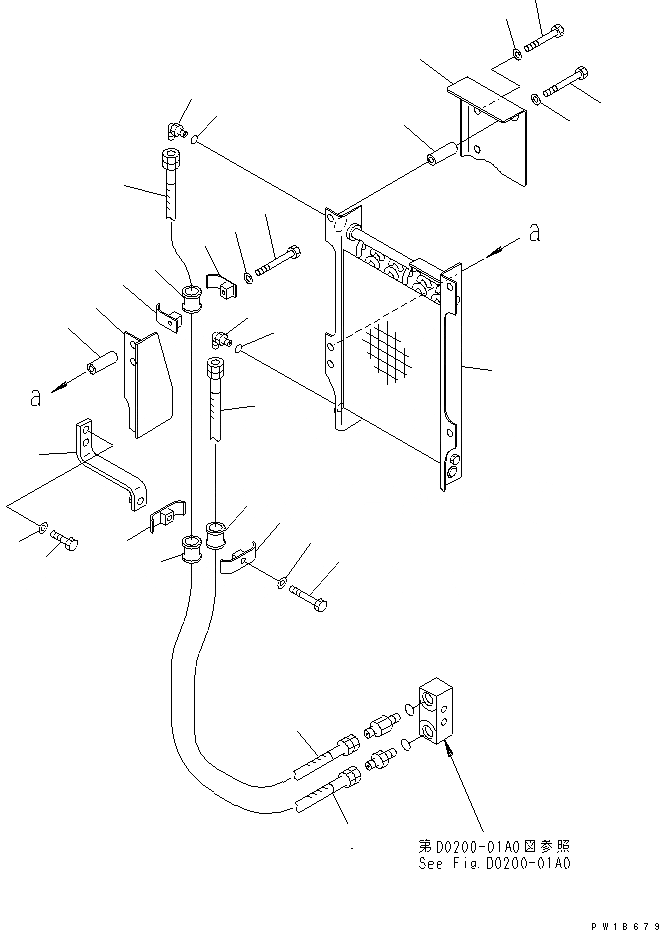 a

a

第D0200-01A0図参照
See Fig.D0200-01A0

PW18679