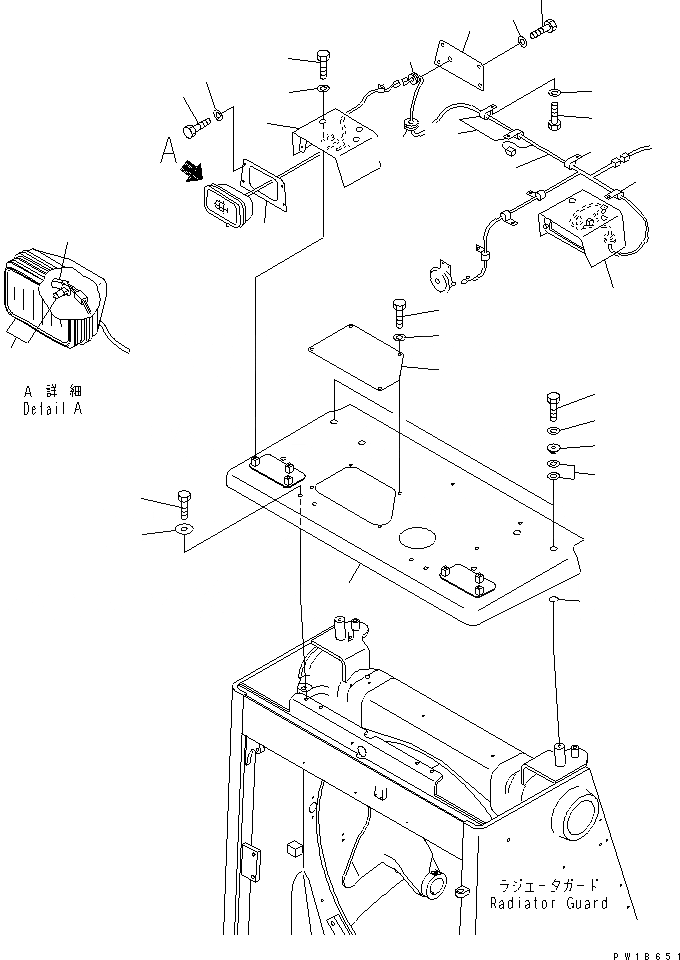 A

A 詳細
Detail A

ラジエータガード
Radiator Guard

PW18651