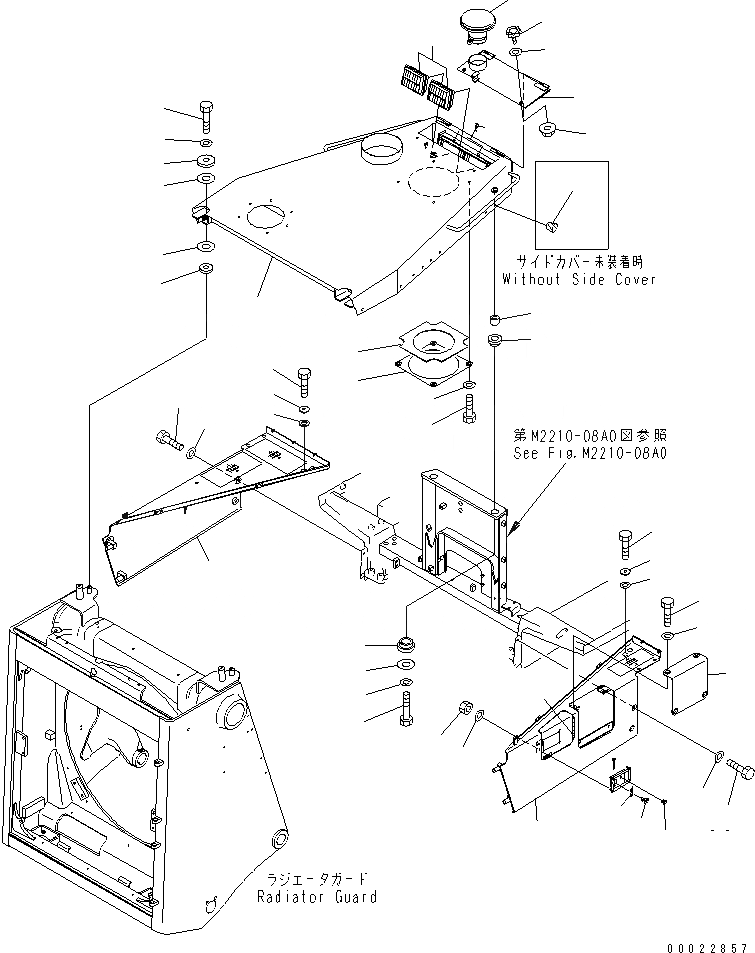 サイドカバー未装着時
Without Side Cover

第M2210-08A0図参照
See Fig.M2210-08A0

ラジエータガード
Radiator Guard

00022857