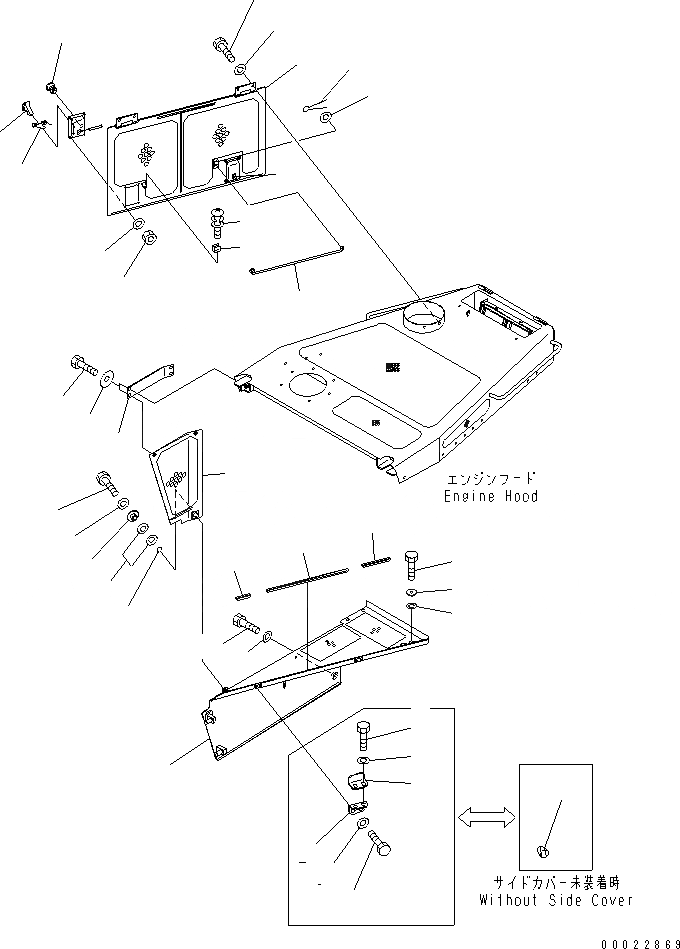 エンジンフード
Engine Hood

サイドカバー未装着時
Without Side Cover

00022869