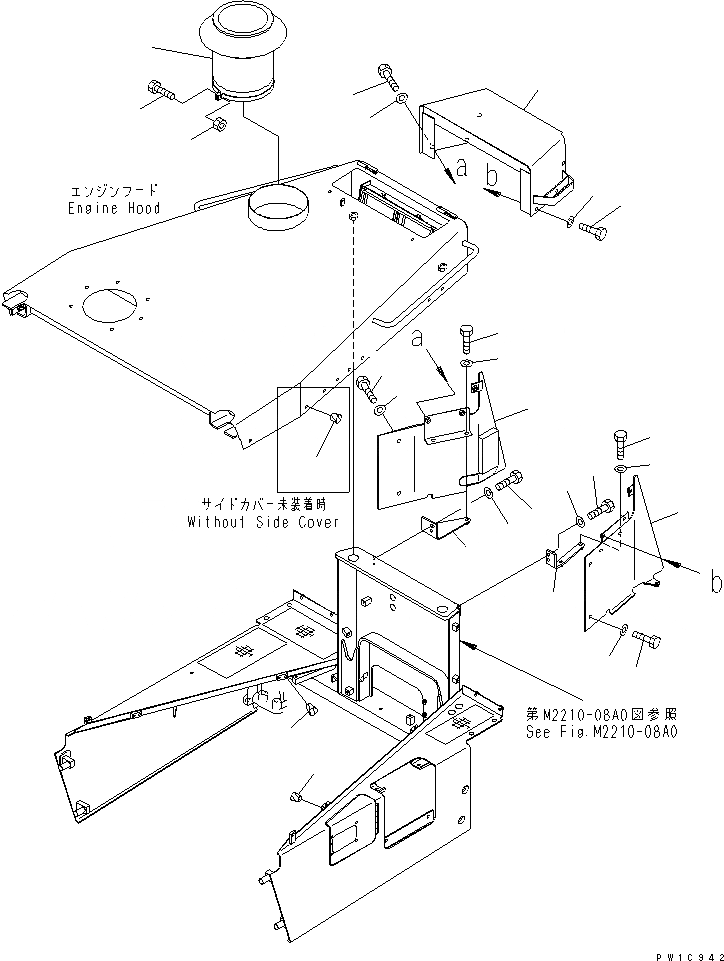 エンジンフード
Engine Hood

a
b

a

サイドカバー未装着時
Without Side Cover

b

第M2210-08A0図参照
See Fig.M2210-08A0

PW1C942