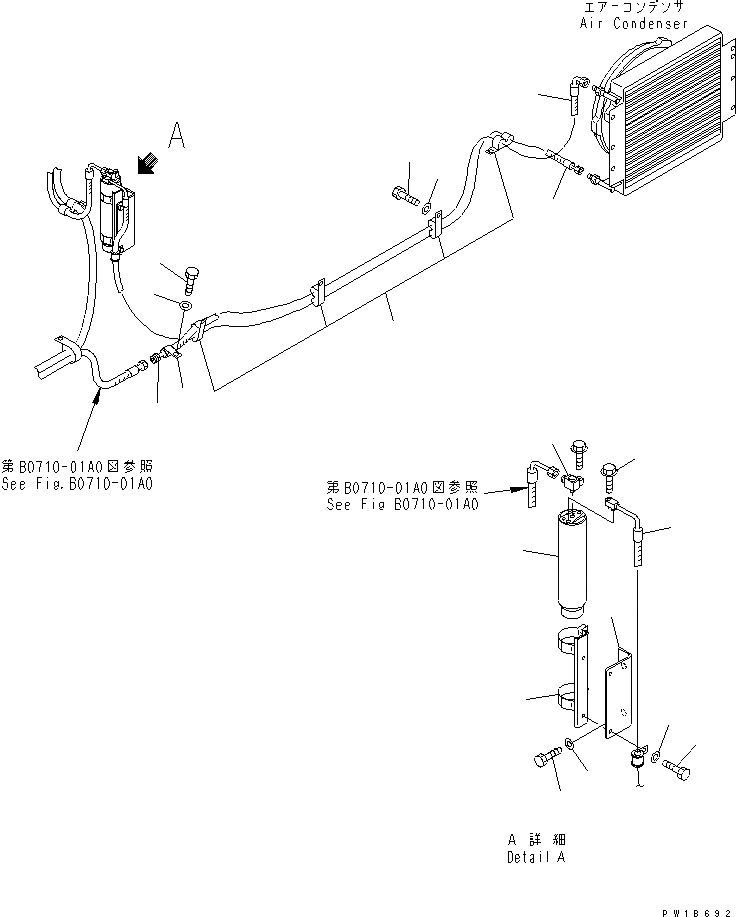 エアーコンデンサ
Air Condenser

A

第B0710-01A0図参照
See Fig.B0710-01A0

第B0710-01A0図参照
See Fig B0710-01A0

A 詳細
Detail A

PW1B692