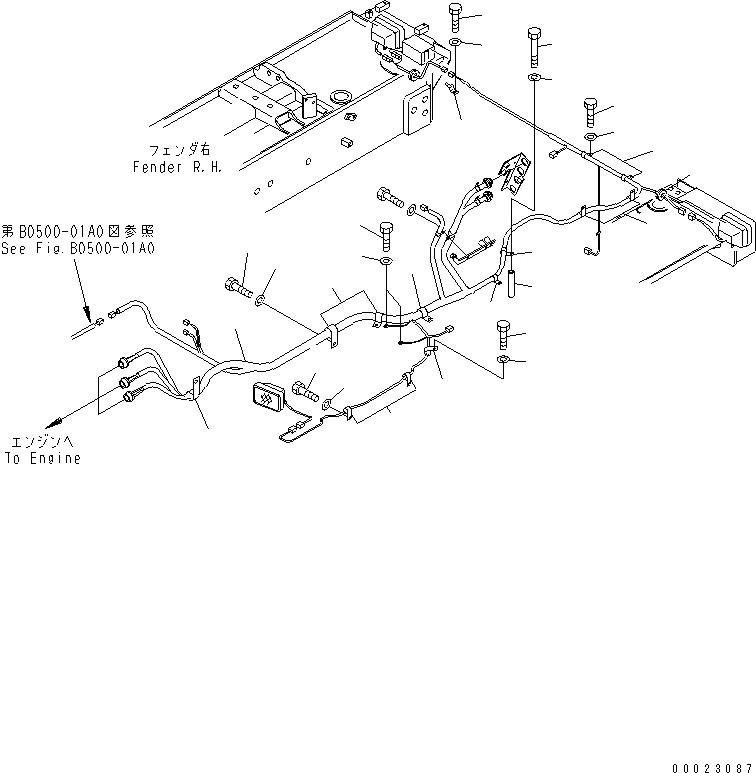 フェンダ右
Fender R.H.

第B0500-01A0図参照
See Fig.B0500-01A0

エンジンへ
To Engine

00023087