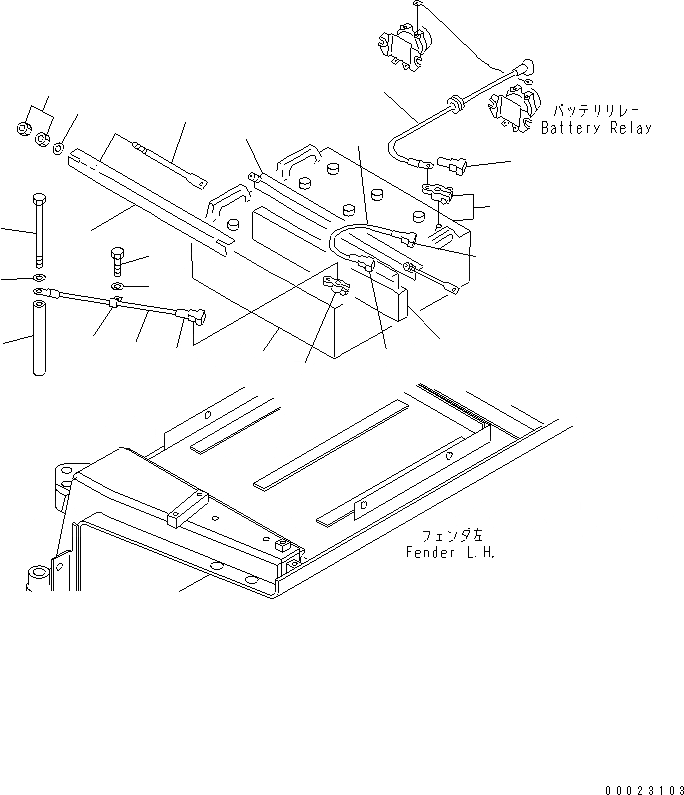 バッテリリレー
Battery Relay

フェンダ左
Fender L.H.

00023103