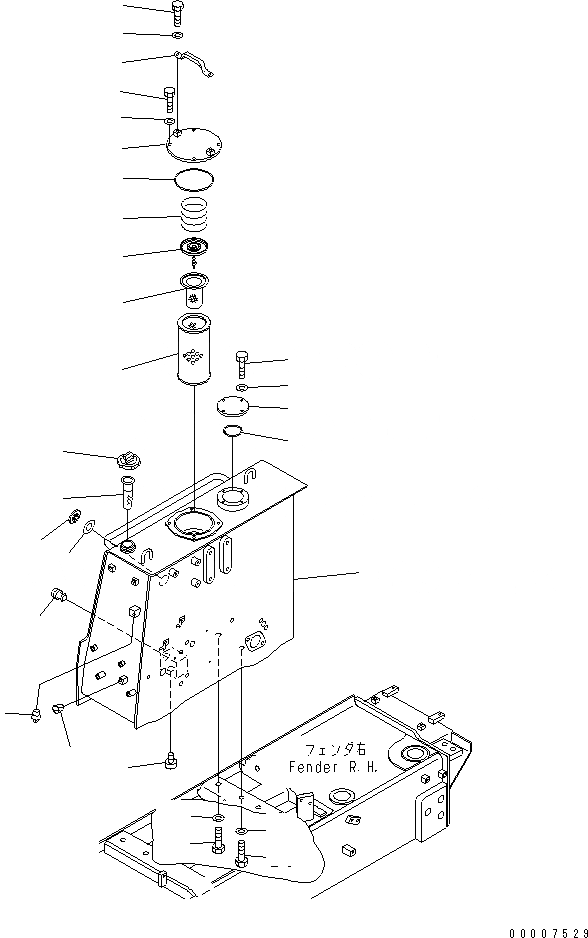 フェンダ右
Fender R.H.

00007529