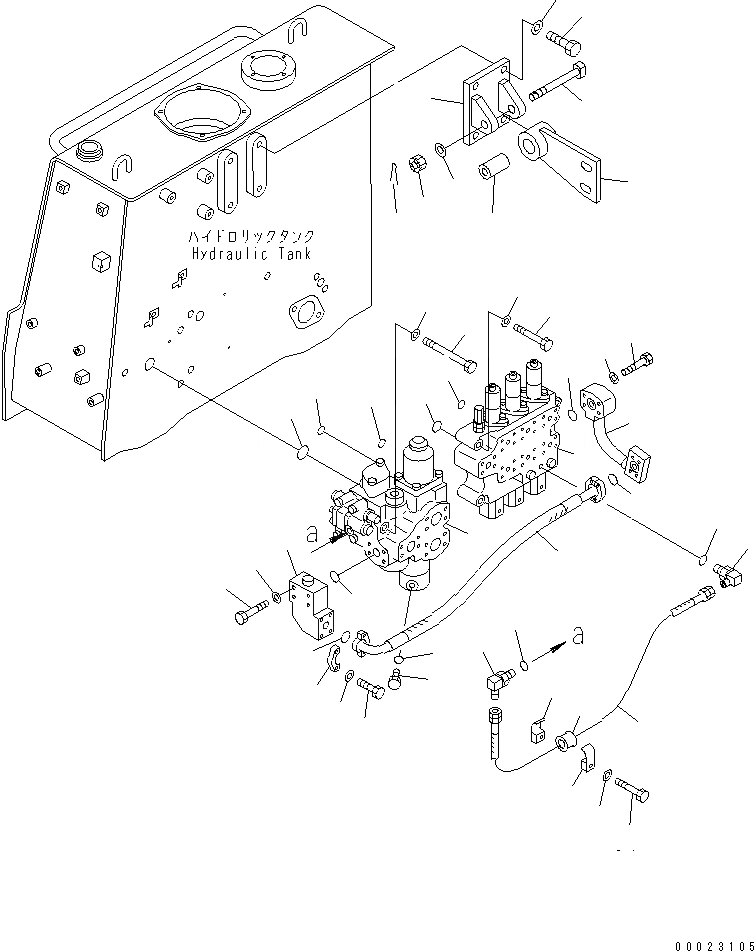 ハイドロリックタンク
Hydraulic Tank

a

a

00023105