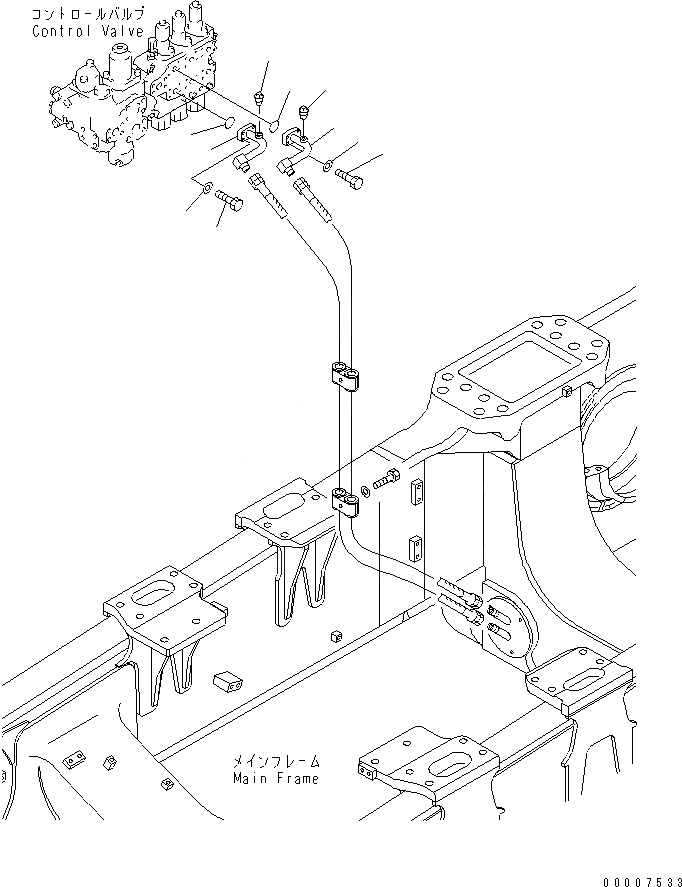 コントロールバルブ
Control Valve

メインフレーム
Main Frame

00007533