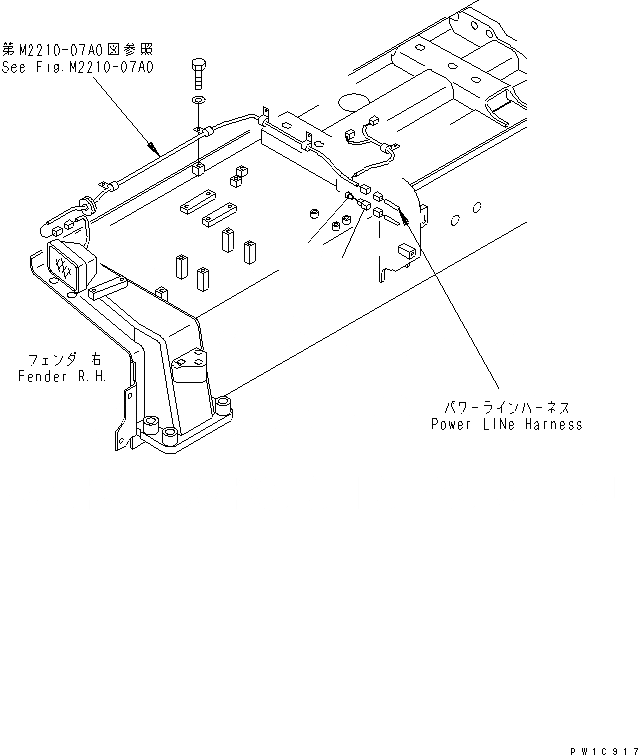 第M2210-07A0図参照
See Fig.M2210-07A0

フェンダ 右
Fender R.H.

パワーラインハーネス
Power LINe Harness

PW1C917