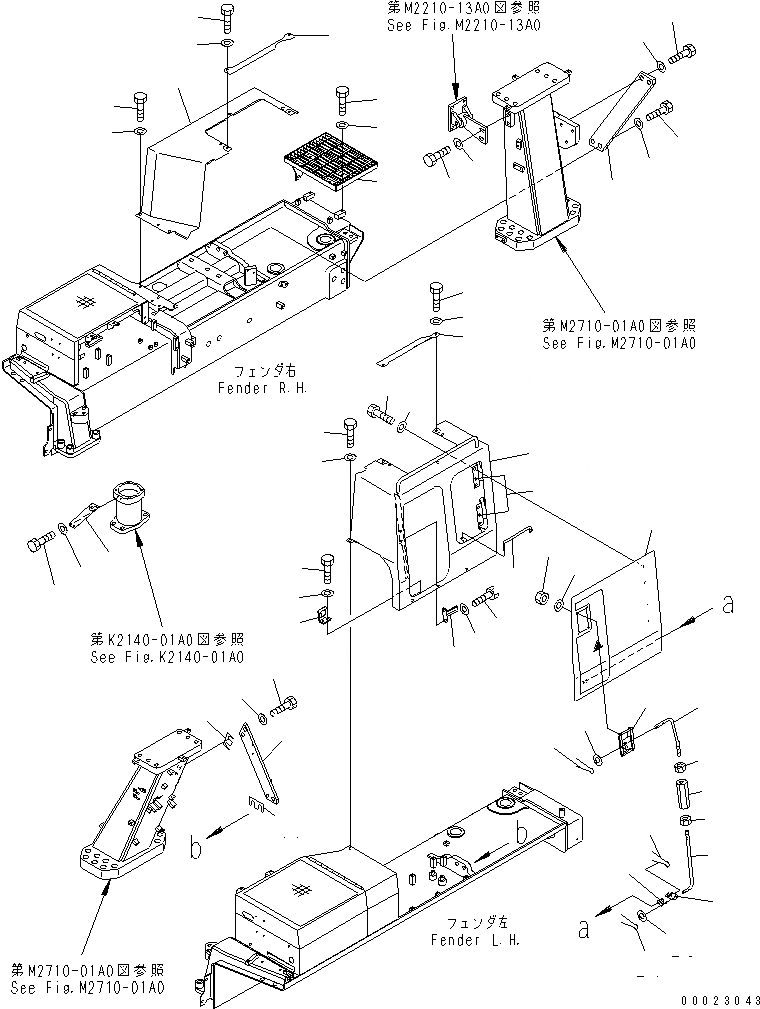 第M2210-13A0図参照
See Fig.M2210-13A0

第M2710-01A0図参照
See Fig.M2710-01A0

フェンダ右
Fender R.H.

第K2140-01A0図参照
See Fig.K2140-01A0

a

b

b

a

フェンダ左
Fender L.H.

第M2710-01A0図参照
See Fig.M2710-01A0

00023043