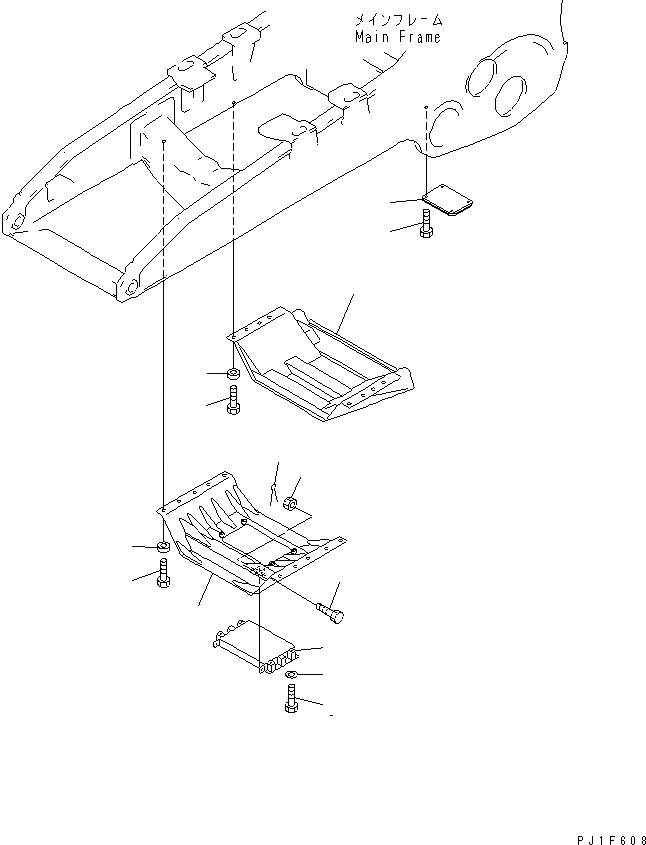 メインフレーム
Main Frame

PJ1F608