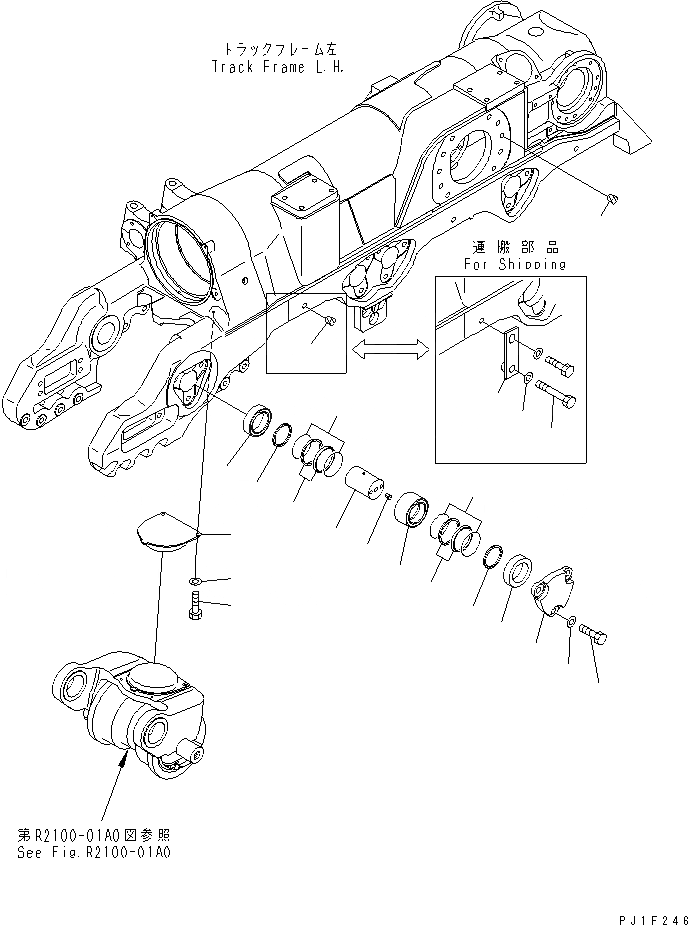 トラックフレーム左
Track Frame L.H.

運搬部品
For Shipping

第R2100-01A0図参照
See Fig.R2100-01A0

PJ1F246