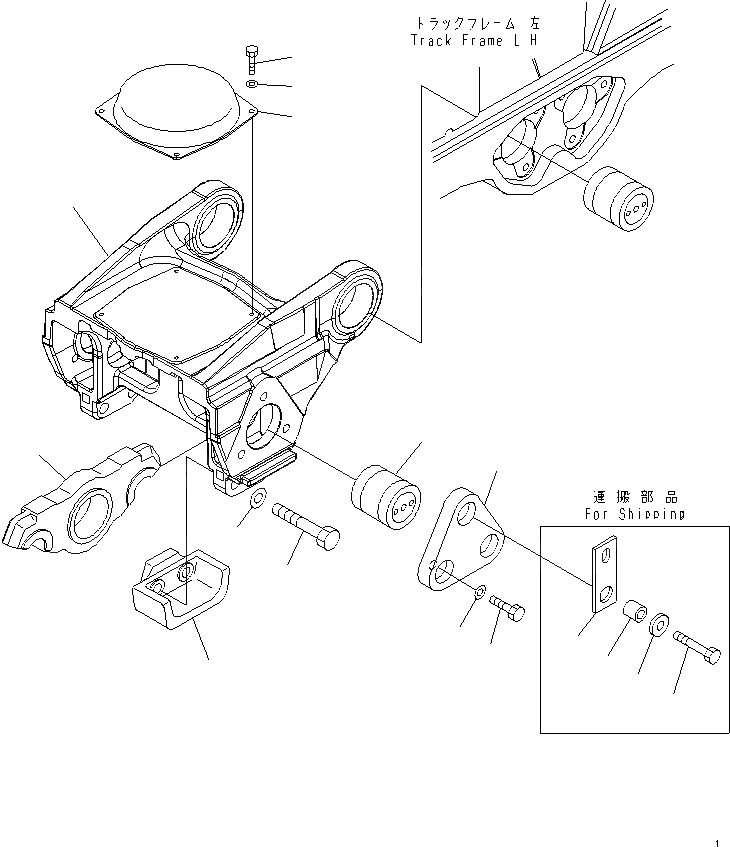 トラックフレーム 左
Track Frame L H

運搬部品
For Shipping

1