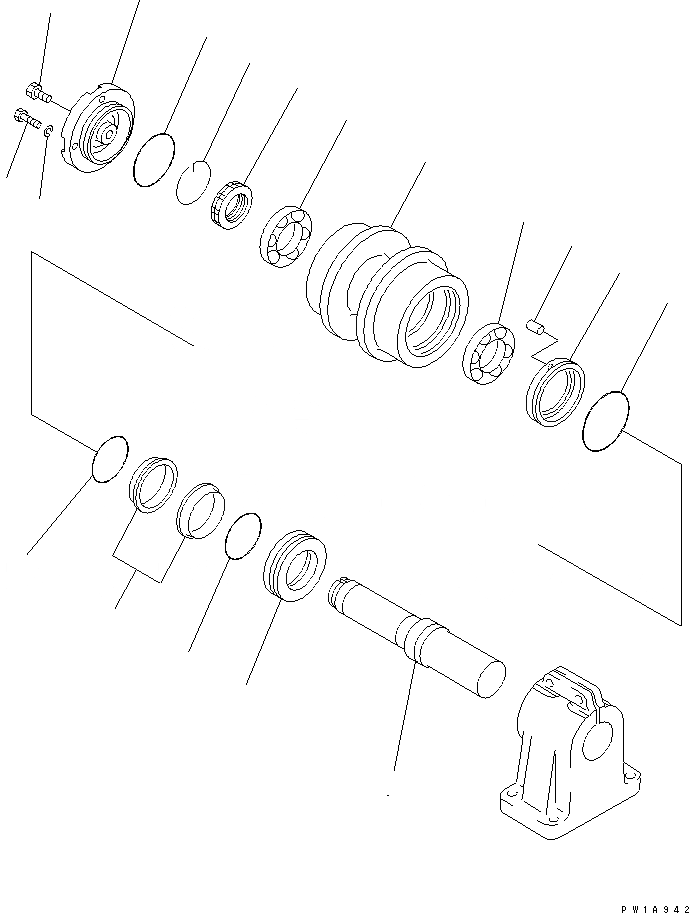 PW1A942