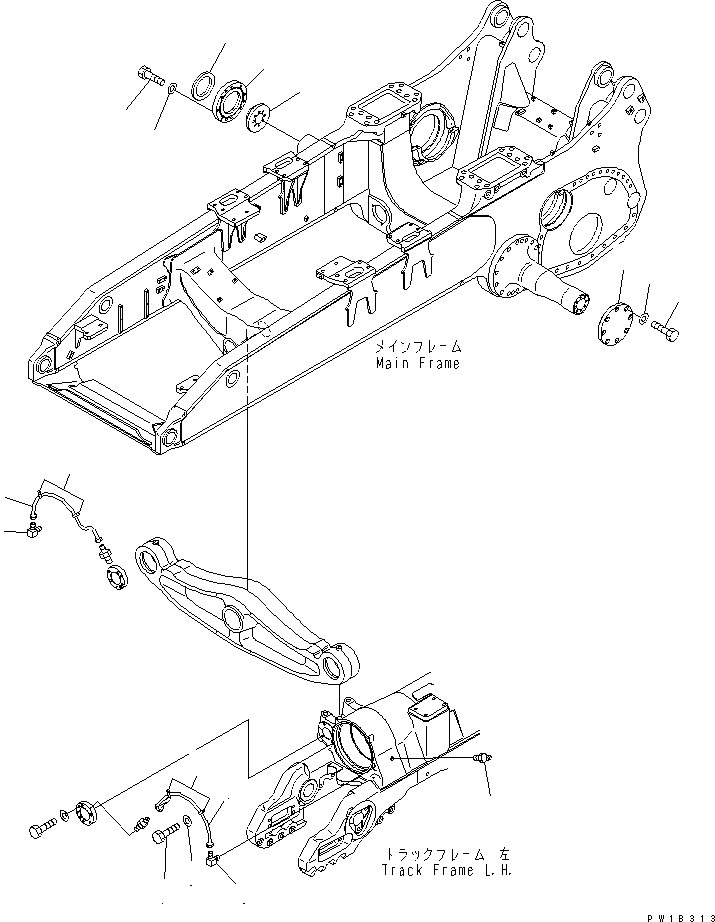 メインフレーム
Main Frame

トラックフレーム 左
Track Frame L.H.

PW1B313