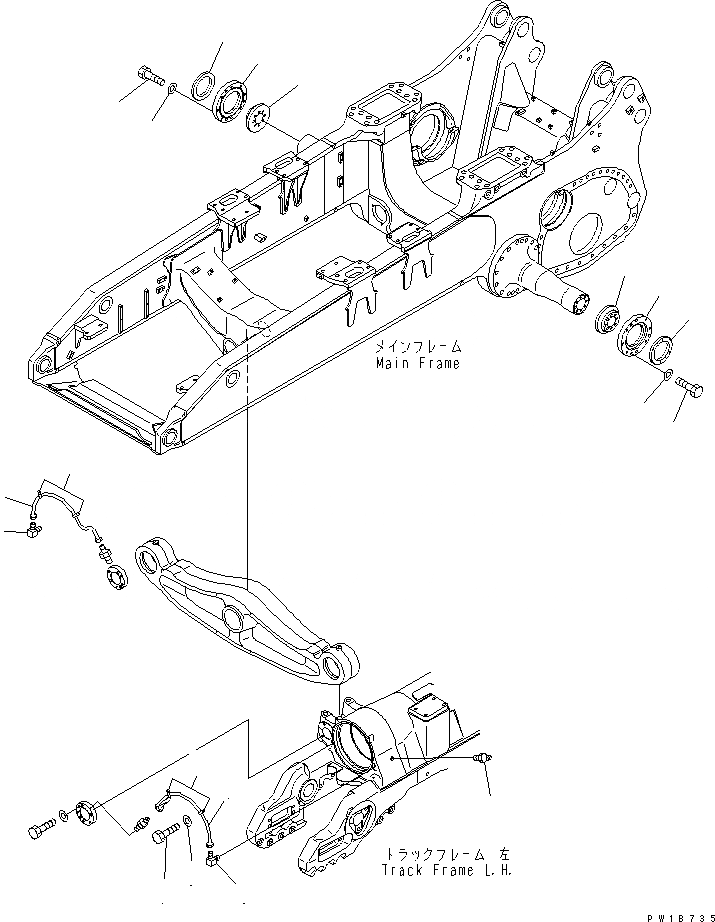 メインフレーム
Main Frame

トラックフレーム 左
Track Frame L.H.

PW18735