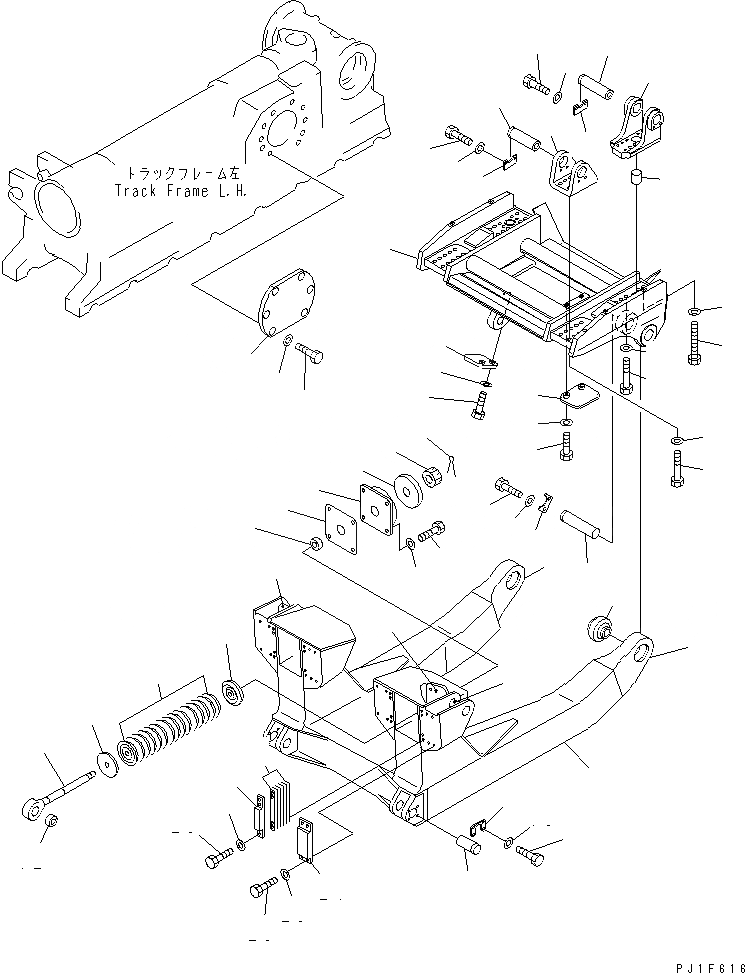 トラックフレーム左
Track Frame L.H.

PJ1F616