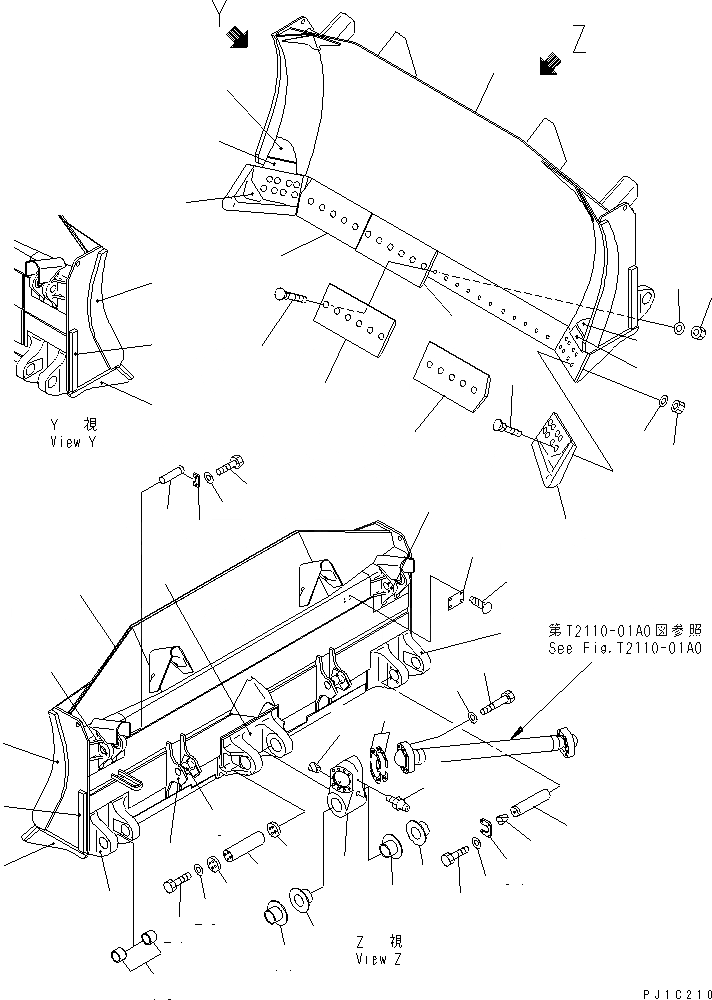 Y

Z

Y 視
View Y

第T2110-01A0図参照
See Fig.T2110-01A0

Z 視
View Z

PJ1C210