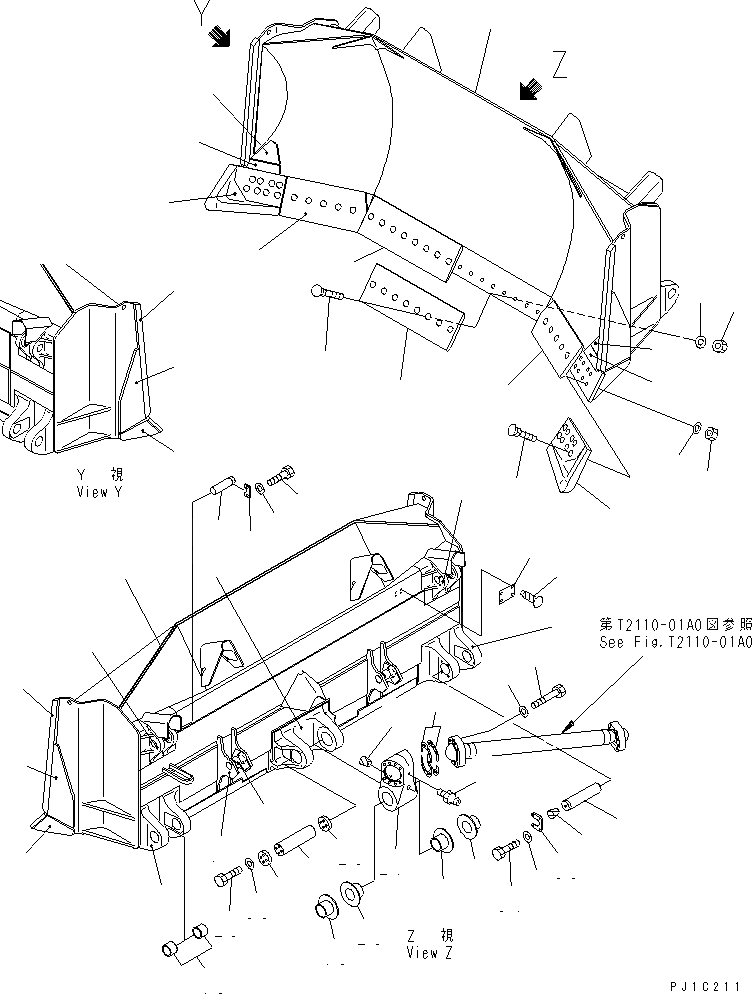 Y

Z

Y 視
View Y

第T2110-01A0図参照
See Fig.T2110-01A0

Z 視
View Z

PJ1C211