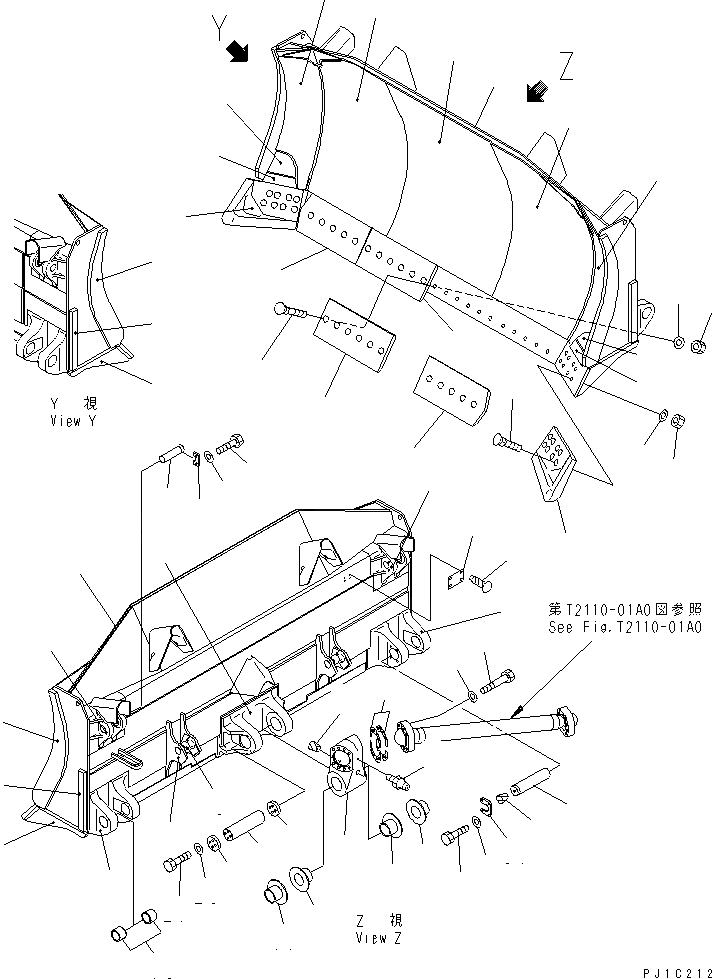 Y

Z

Y 視
View Y

第T2110-01A0図参照
See Fig.T2110-01A0

Z 視
View Z

PJ1C212